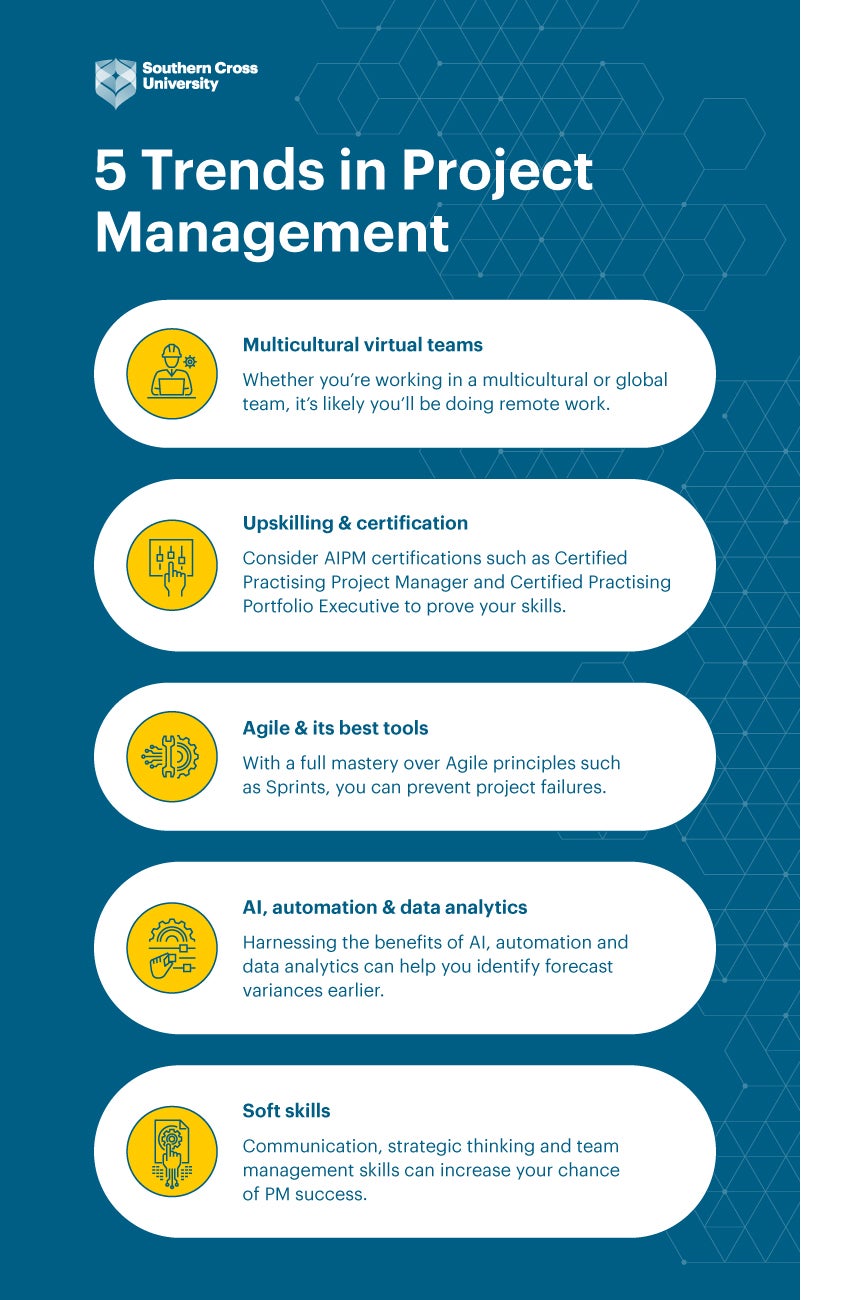 Southern Cross University

5 Trends in Project Management

Multicultural virtual teams

Whether you're working in a multicultural or global team, it's likely you'll be doing remote work.

Upskilling & certification

Consider AIPM certifications such as Certified Practising Project Manager and Certified Practising Portfolio Executive to prove your skills.

Agile & its best tools

With a full mastery over Agile principles such as Sprints, you can prevent project failures.

AI, automation & data analytics

Harnessing the benefits of AI, automation and data analytics can help you identify forecast variances earlier.

Soft skills

Communication, strategic thinking and team management skills can increase your chance of PM success.